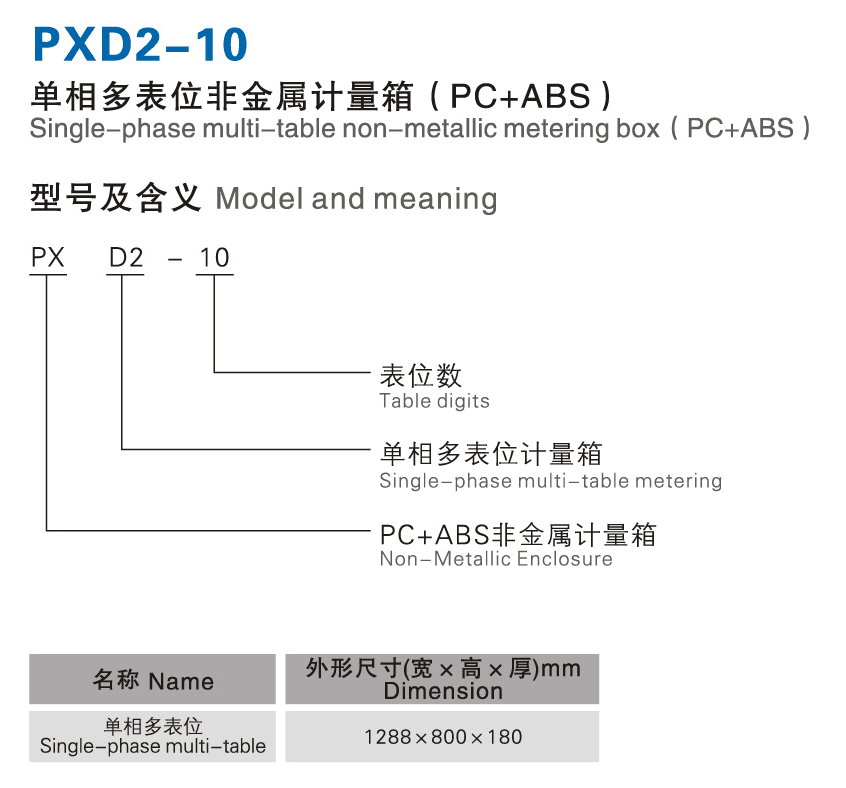 PXD2-10

单相多表位非金属计量箱（PC+ABS）
Single-phase multi-table non-metallic metering box（PC+ABS）

型号及含义 Model and meaning

PX D2 - 10

表位数
Table digits

单相多表位计量箱
Single-phase multi-table metering

PC+ABS非金属计量箱
Non-Metallic Enclosure

| 名称 Name | 外形尺寸(宽×高×厚)mm Dimension |
|---|---|
| 单相多表位 Single-phase multi-table | 1288×800×180 |